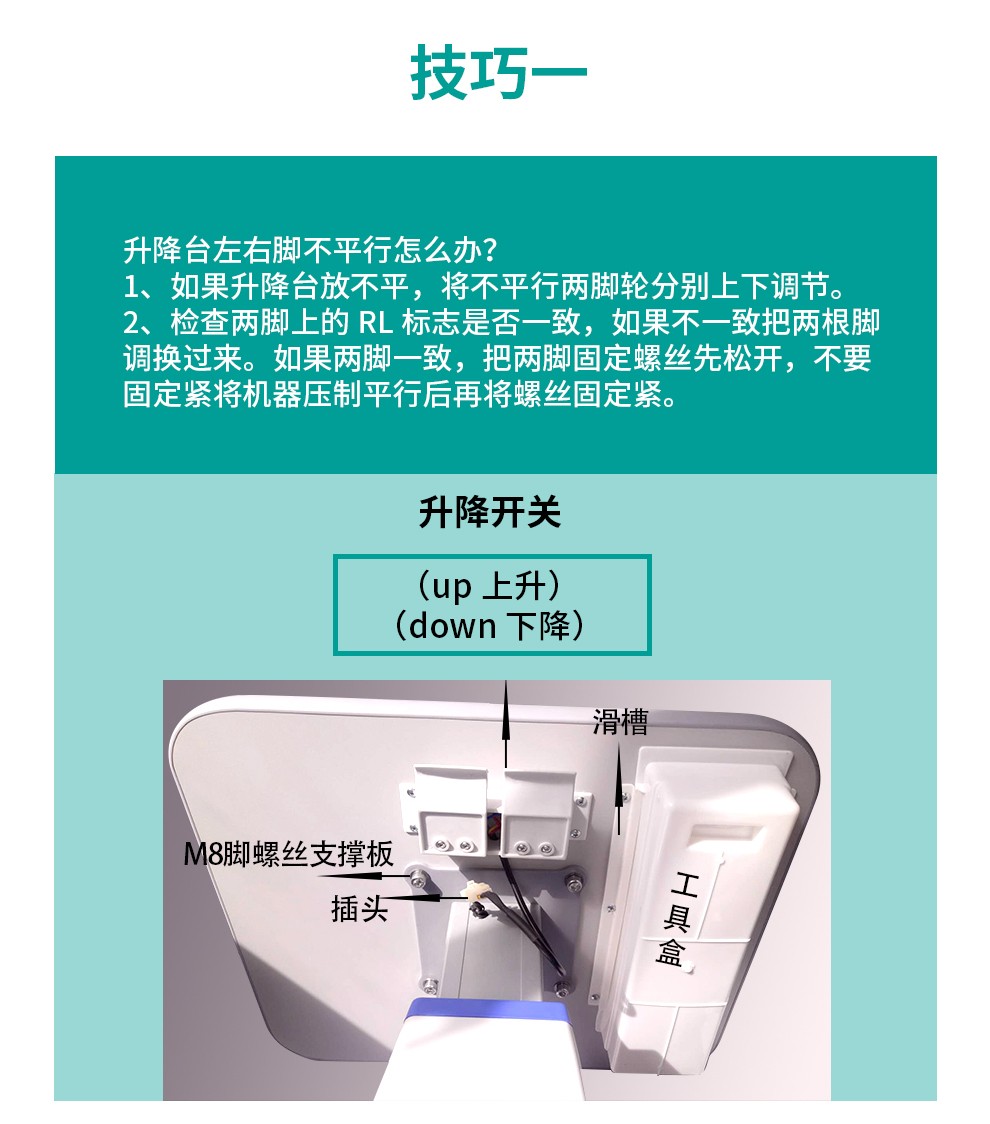 技巧一

升降台左右脚不平行怎么办?
1、如果升降台放不平，将不平行两脚轮分别上下调节。
2、检查两脚上的 RL 标志是否一致，如果不一致把两根脚调换过来。如果两脚一致，把两脚固定螺丝先松开，不要固定紧将机器压制平行后再将螺丝固定紧。

升降开关

（up 上升）
（down 下降）

滑槽

M8脚螺丝支撑板

插头

工具盒