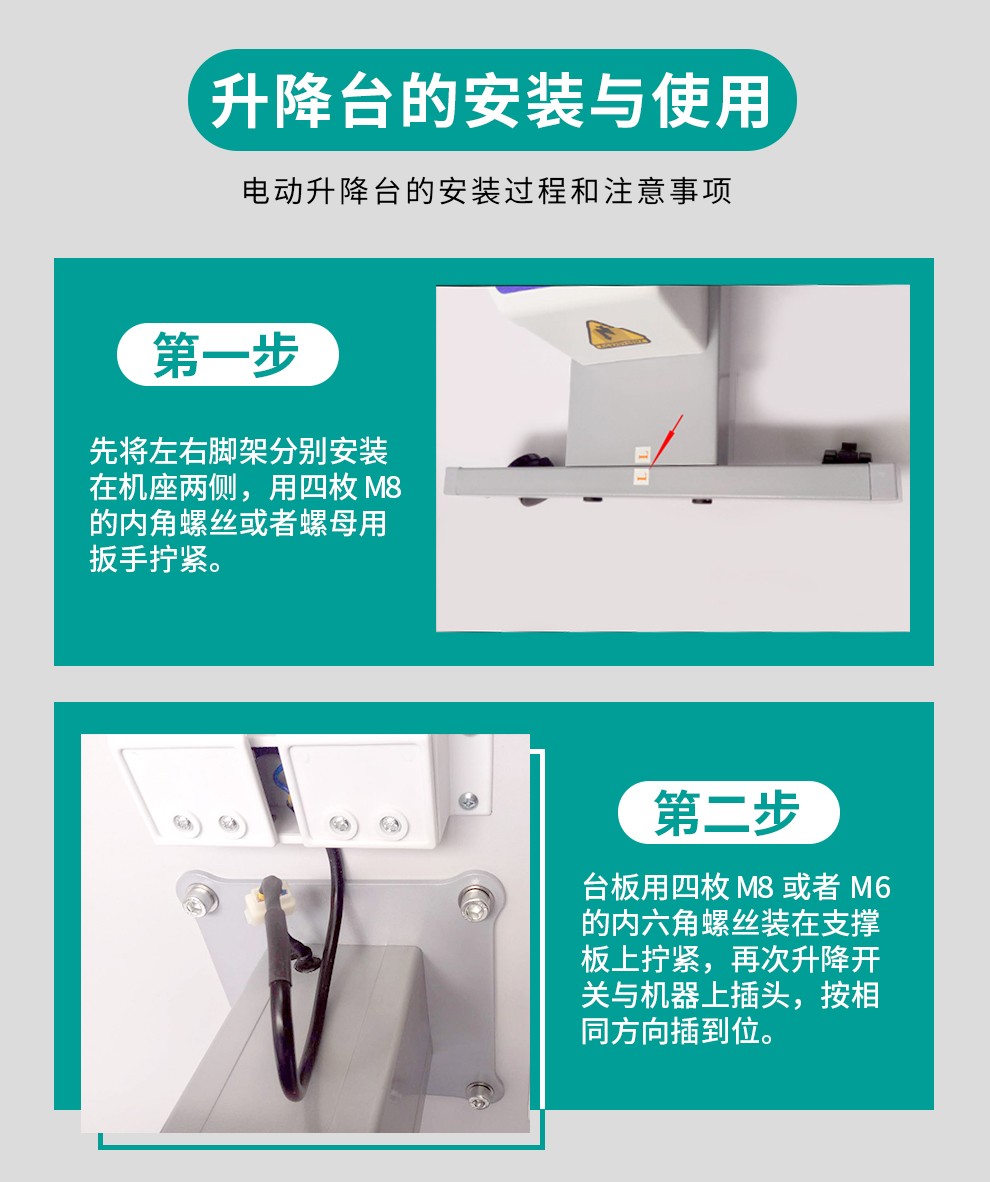 升降台的安装与使用

电动升降台的安装过程和注意事项

第一步

先将左右脚架分别安装在机座两侧，用四枚 M8 的内角螺丝或者螺母用扳手拧紧。

第二步

台板用四枚 M8 或者 M6 的内六角螺丝装在支撑板上拧紧，再次升降开关与机器上插头，按相同方向插到位。