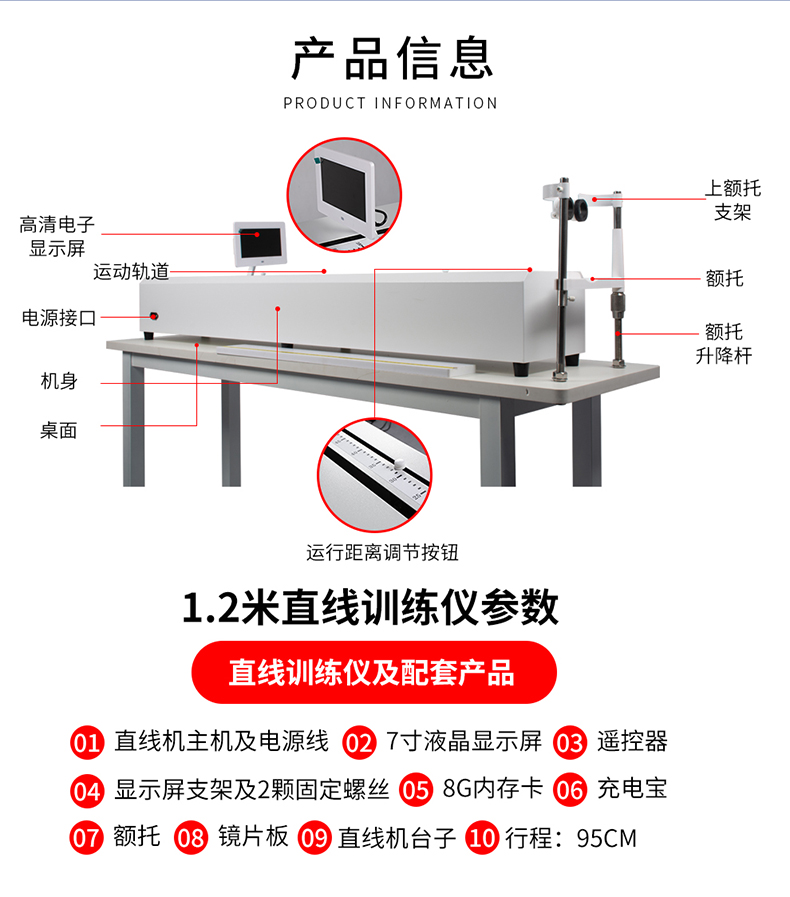 产品信息
PRODUCT INFORMATION

高清电子显示屏

运动轨道

电源接口

机身

桌面

上额托支架

额托

额托升降杆

运行距离调节按钮

1.2米直线训练仪参数

直线训练仪及配套产品

01 直线机主机及电源线 02 7寸液晶显示屏 03 遥控器

04 显示屏支架及2颗固定螺丝 05 8G内存卡 06 充电宝

07 额托 08 镜片板 09 直线机台子 10 行程：95CM