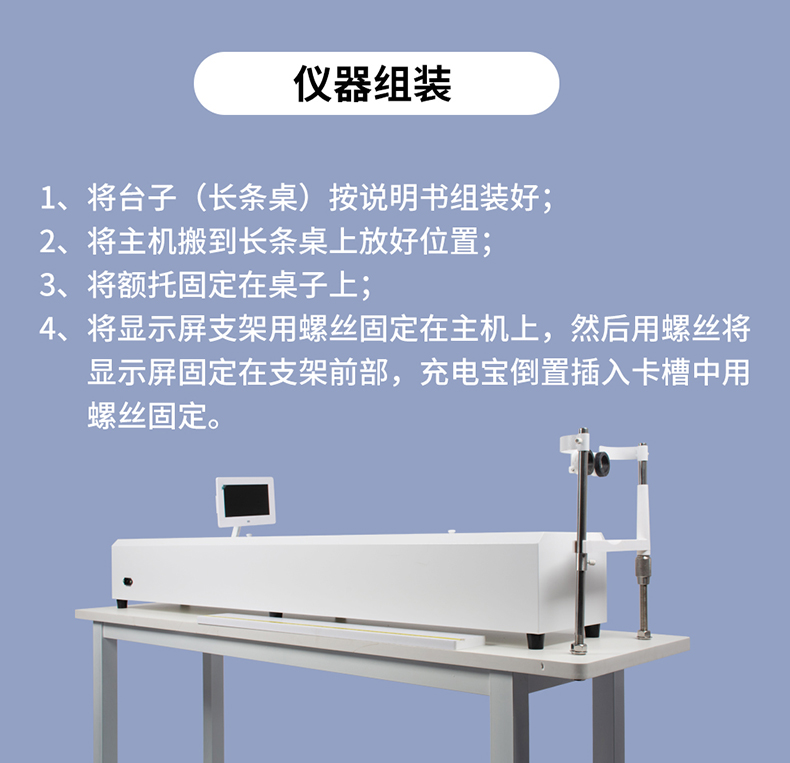 仪器组装

1、将台子（长条桌）按说明书组装好；
2、将主机搬到长条桌上放好位置；
3、将额托固定在桌子上；
4、将显示屏支架用螺丝固定在主机上，然后用螺丝将显示屏固定在支架前部，充电宝倒置插入卡槽中用螺丝固定。